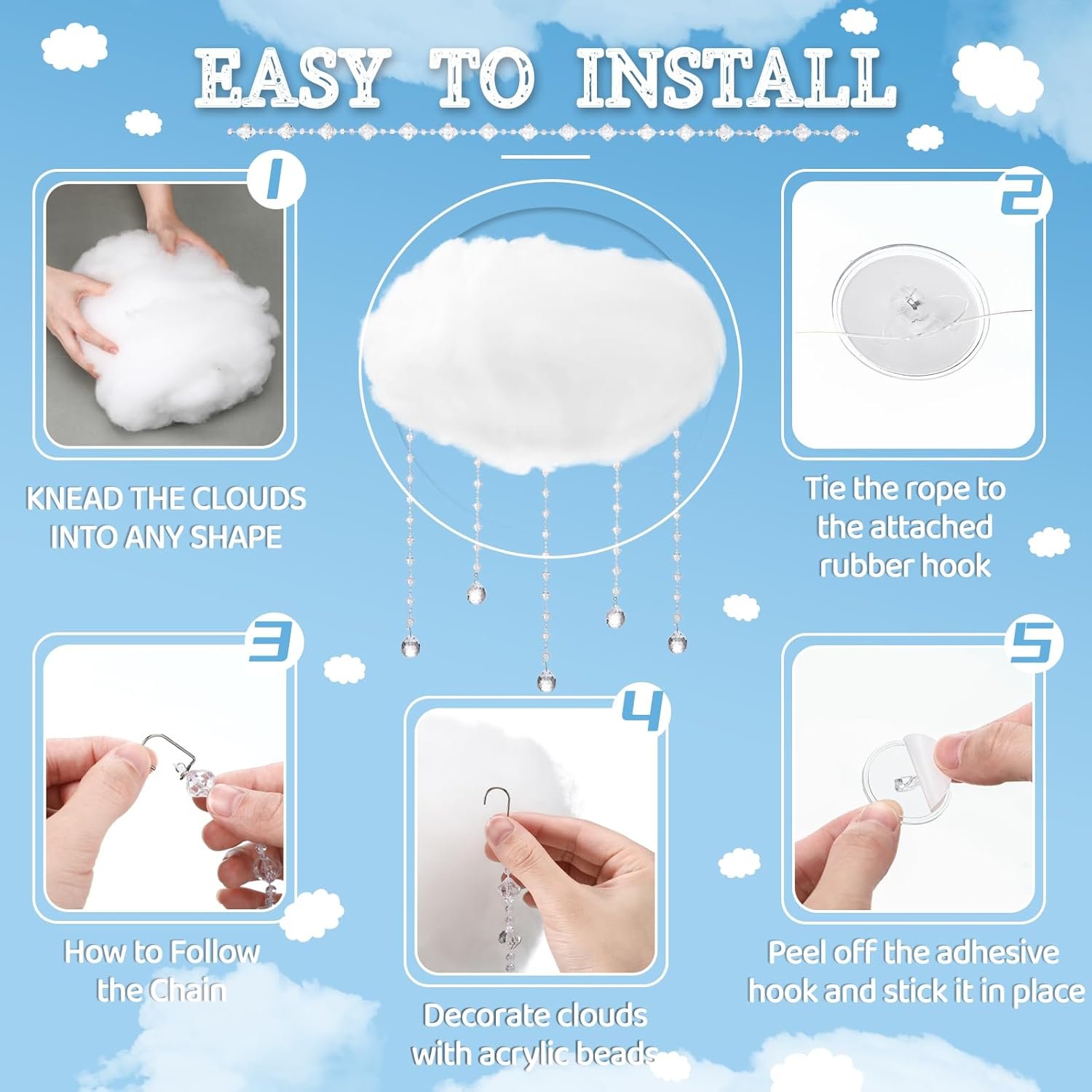 EASY TO INSTALL

1

KNEAD THE CLOUDS INTO ANY SHAPE

2

Tie the rope to the attached rubber hook

3

How to Follow the Chain

4

Decorate clouds with acrylic beads

5

Peel off the adhesive hook and stick it in place